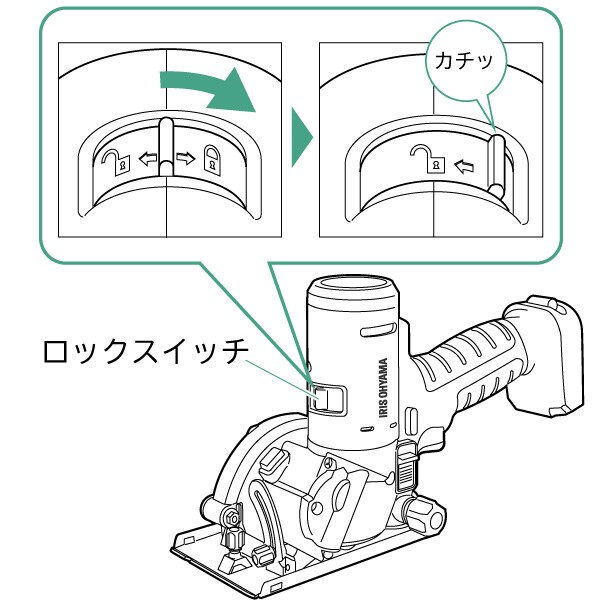 カチッ

ロックスイッチ

IRIS OHYAMA