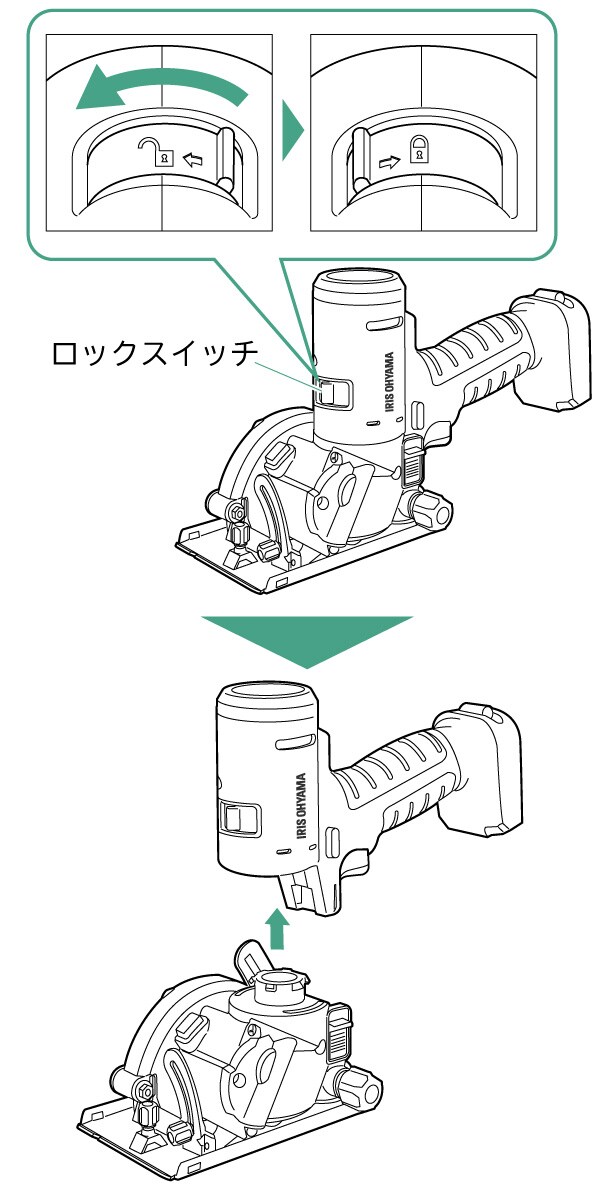 ロックスイッチ

IRIS OHYAMA

IRIS OHYAMA