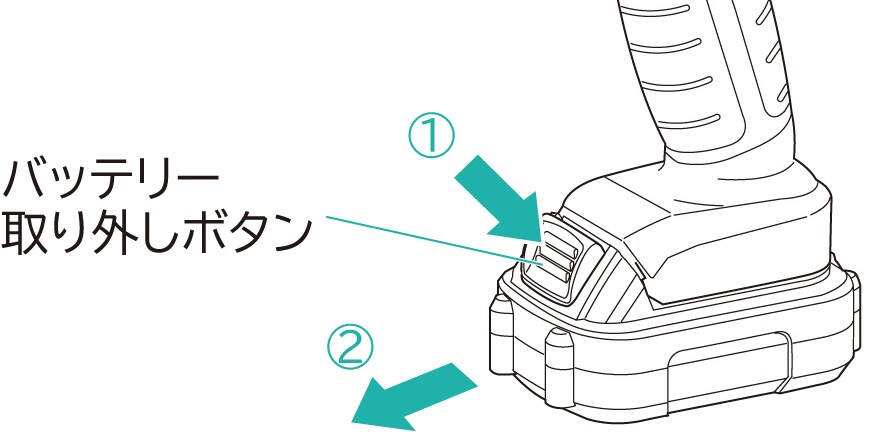 ①

バッテリー
取り外しボタン

②