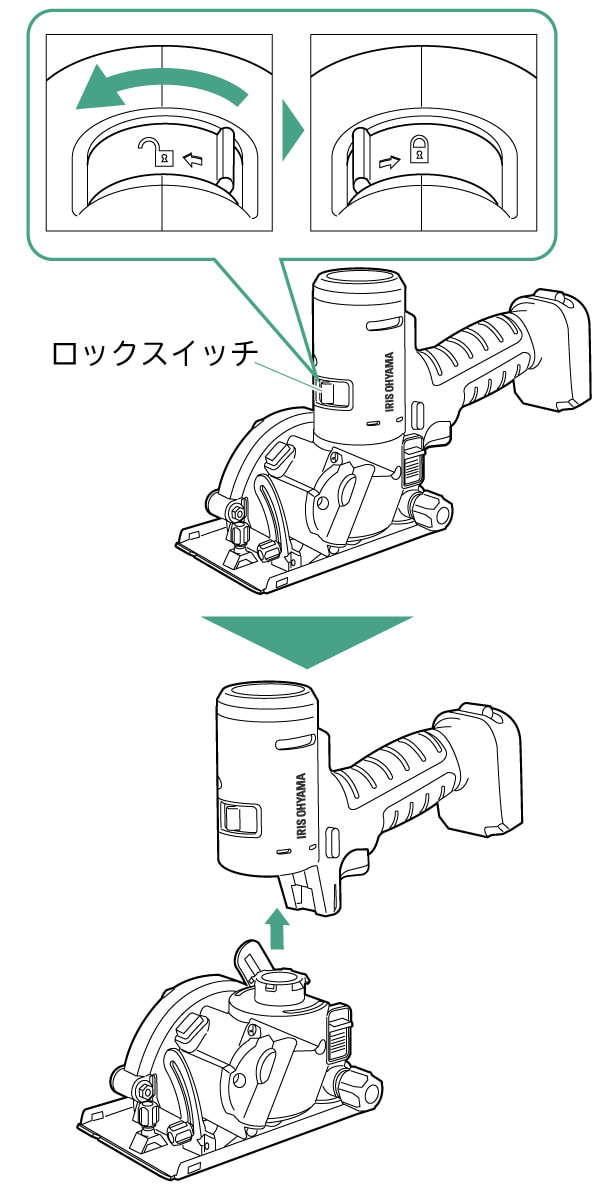 ロックスイッチ

IRIS OHYAMA

IRIS OHYAMA