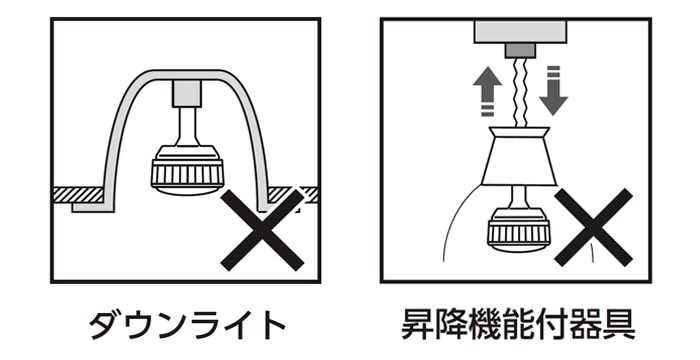 ダウンライト

昇降機能付器具