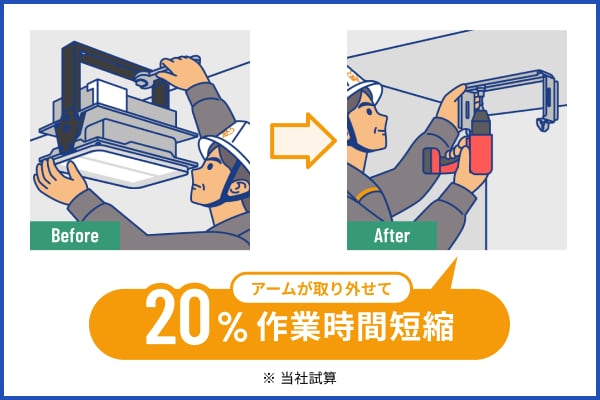 Before

After

アームが取り外せて

20% 作業時間短縮

※ 当社試算