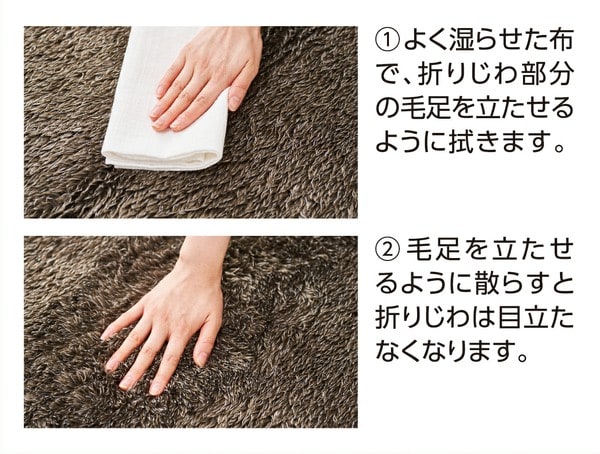 ① よく湿らせた布で、折りじわ部分の毛足を立たせるように拭きます。

② 毛足を立たせるように散らすと折りじわは目立たなくなります。