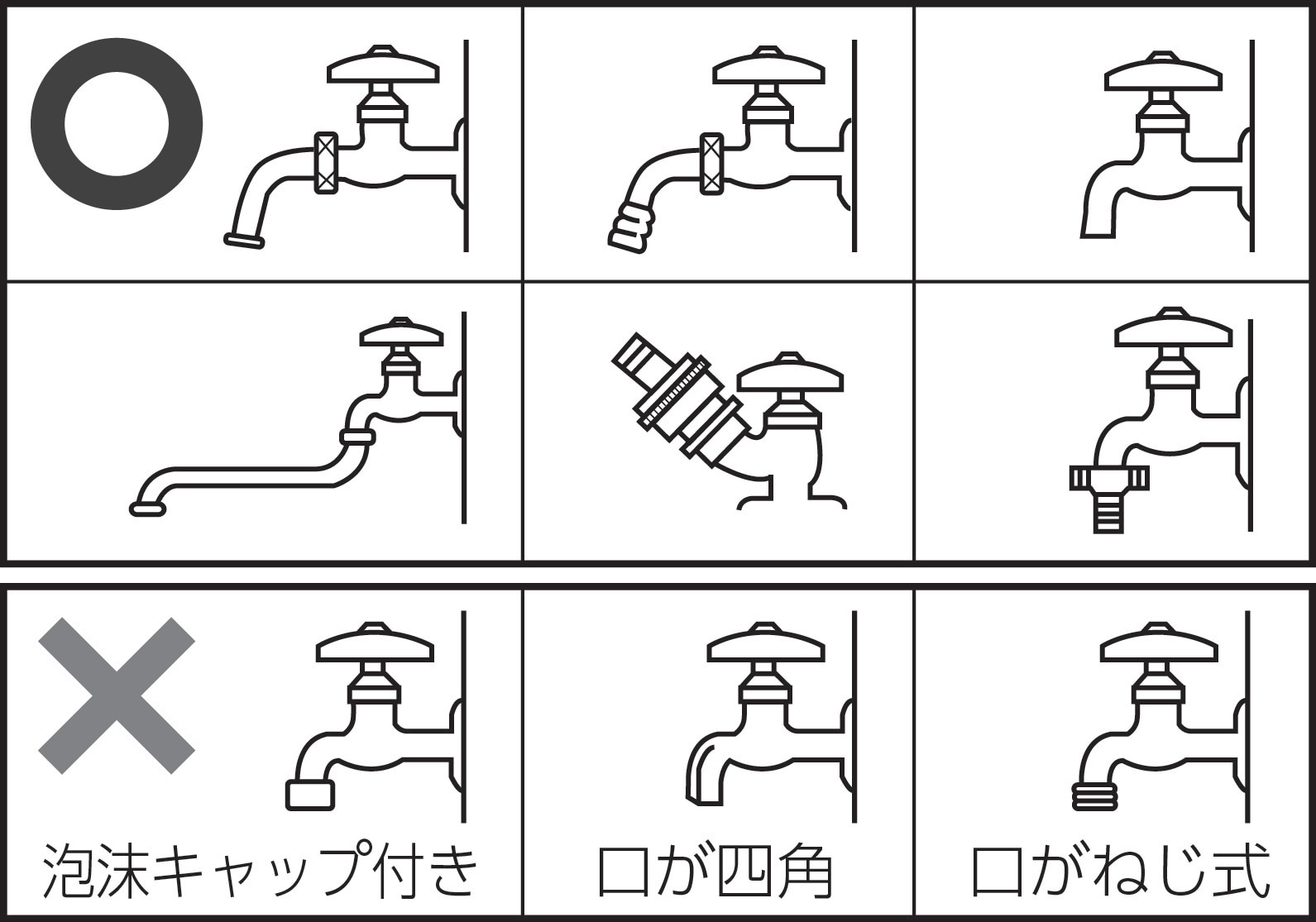 泡沫キャップ付き

口が四角

口がねじ式